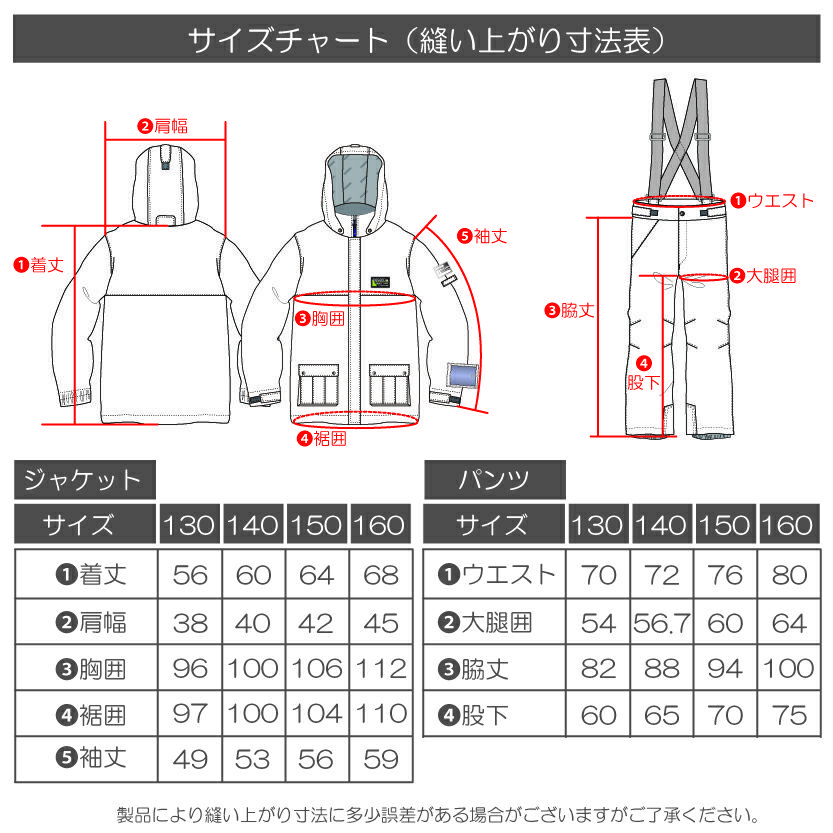 サイズチャート（縫い上がり寸法表）

❷肩幅
❶着丈
❺袖丈
❸胸囲
❹裾囲
❶ウエスト
❷大腿囲
❸脇丈
❹股下

ジャケット

| サイズ | 130 | 140 | 150 | 160 |
|---|---|---|---|---|
| ❶着丈 | 56 | 60 | 64 | 68 |
| ❷肩幅 | 38 | 40 | 42 | 45 |
| ❸胸囲 | 96 | 100 | 106 | 112 |
| ❹裾囲 | 97 | 100 | 104 | 110 |
| ❺袖丈 | 49 | 53 | 56 | 59 |

パンツ

| サイズ | 130 | 140 | 150 | 160 |
|---|---|---|---|---|
| ❶ウエスト | 70 | 72 | 76 | 80 |
| ❷大腿囲 | 54 | 56.7 | 60 | 64 |
| ❸脇丈 | 82 | 88 | 94 | 100 |
| ❹股下 | 60 | 65 | 70 | 75 |

製品により縫い上がり寸法に多少誤差がある場合がございますがご了承ください。