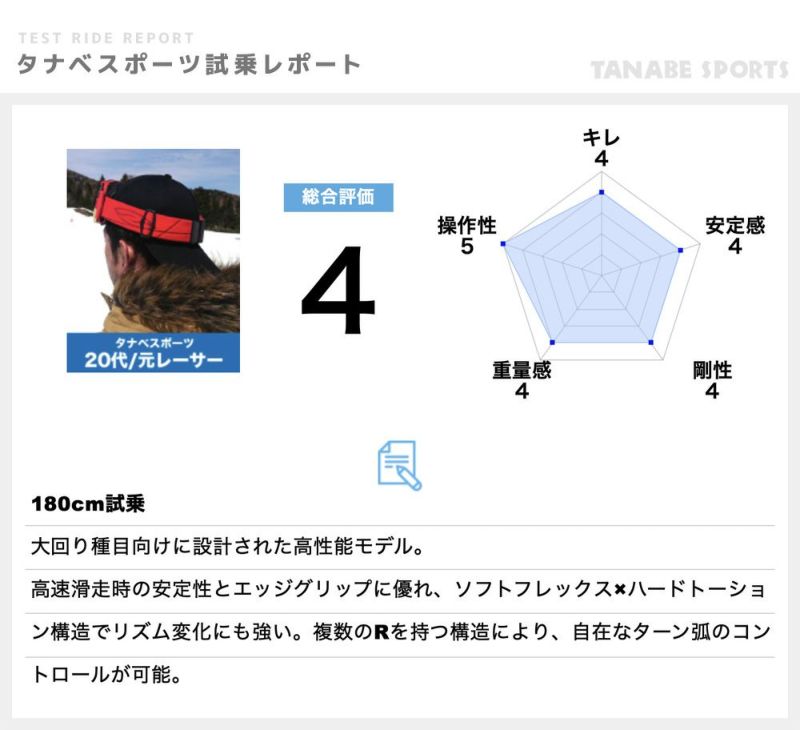 TEST RIDE REPORT
タナベスポーツ試乗レポート

TANABE SPORTS

タナベスポーツ
20代/元レーサー

総合評価

4

キレ
4

安定感
4

剛性
4

重量感
4

操作性
5

180cm試乗

大回り種目向けに設計された高性能モデル。

高速滑走時の安定性とエッジグリップに優れ、ソフトフレックス×ハードトーション構造でリズム変化にも強い。複数のRを持つ構造により、自在なターン弧のコントロールが可能。