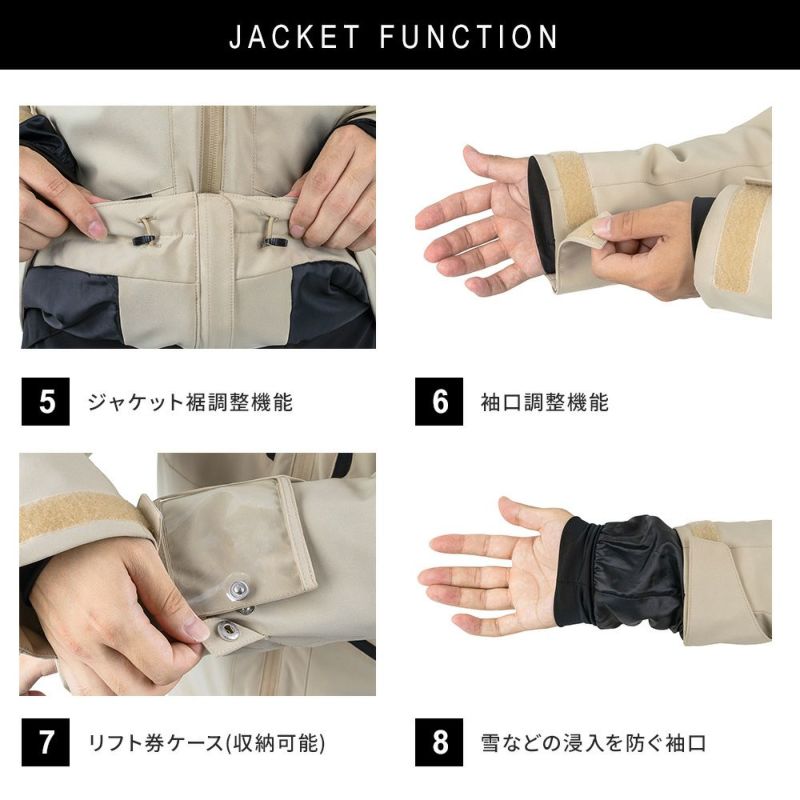 JACKET FUNCTION

5 ジャケット裾調整機能

6 袖口調整機能

7 リフト券ケース(収納可能)

8 雪などの浸入を防ぐ袖口