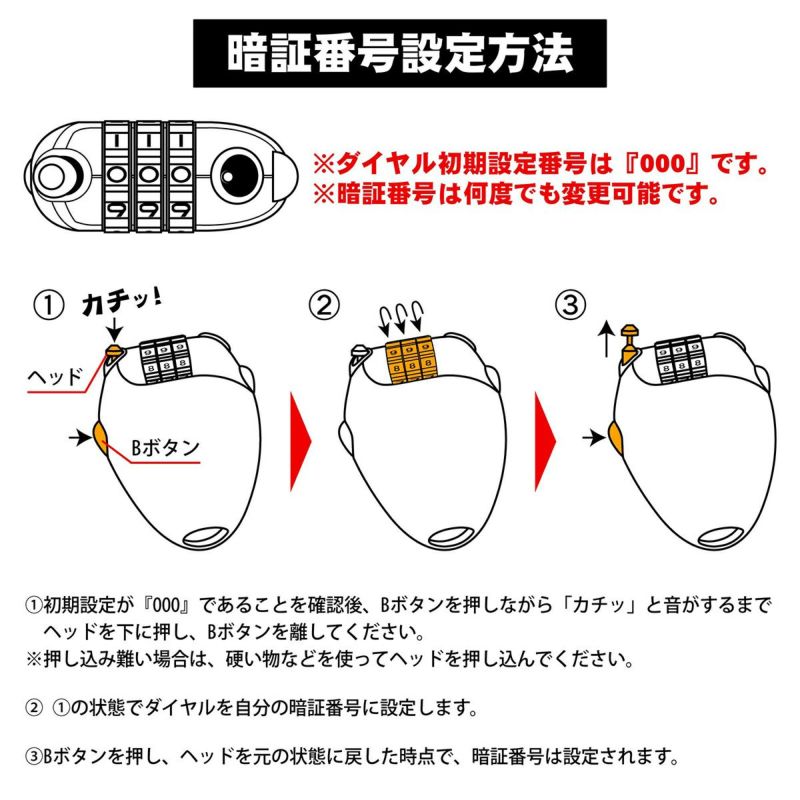 暗証番号設定方法

※ダイヤル初期設定番号は『000』です。
※暗証番号は何度でも変更可能です。

①

カチッ!

ヘッド

Bボタン

②

③

①初期設定が『000』であることを確認後、Bボタンを押しながら「カチッ」と音がするまでヘッドを下に押し、Bボタンを離してください。
※押し込み難い場合は、硬い物などを使ってヘッドを押し込んでください。

② ①の状態でダイヤルを自分の暗証番号に設定します。

③Bボタンを押し、ヘッドを元の状態に戻した時点で、暗証番号は設定されます。