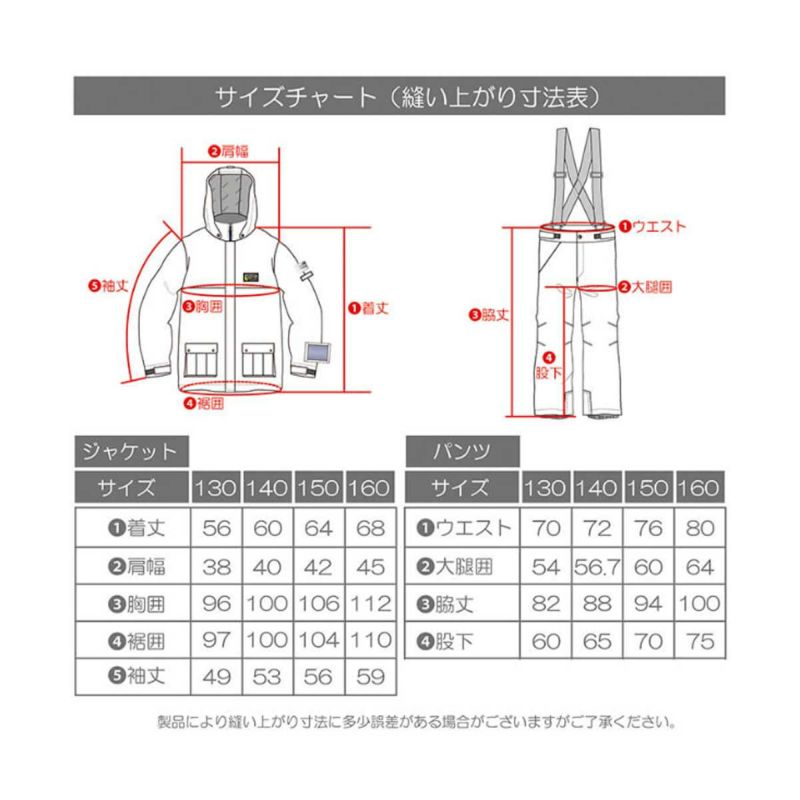 サイズチャート（縫い上がり寸法表）

❷肩幅
❺袖丈
❸胸囲
❶着丈
❹裾囲

❶ウエスト
❷大腿囲
❸脇丈
❹股下

ジャケット

| サイズ | 130 | 140 | 150 | 160 |
|---|---|---|---|---|
| ❶着丈 | 56 | 60 | 64 | 68 |
| ❷肩幅 | 38 | 40 | 42 | 45 |
| ❸胸囲 | 96 | 100 | 106 | 112 |
| ❹裾囲 | 97 | 100 | 104 | 110 |
| ❺袖丈 | 49 | 53 | 56 | 59 |

パンツ

| サイズ | 130 | 140 | 150 | 160 |
|---|---|---|---|---|
| ❶ウエスト | 70 | 72 | 76 | 80 |
| ❷大腿囲 | 54 | 56.7 | 60 | 64 |
| ❸脇丈 | 82 | 88 | 94 | 100 |
| ❹股下 | 60 | 65 | 70 | 75 |

製品により縫い上がり寸法に多少誤差がある場合がございますがご了承ください。