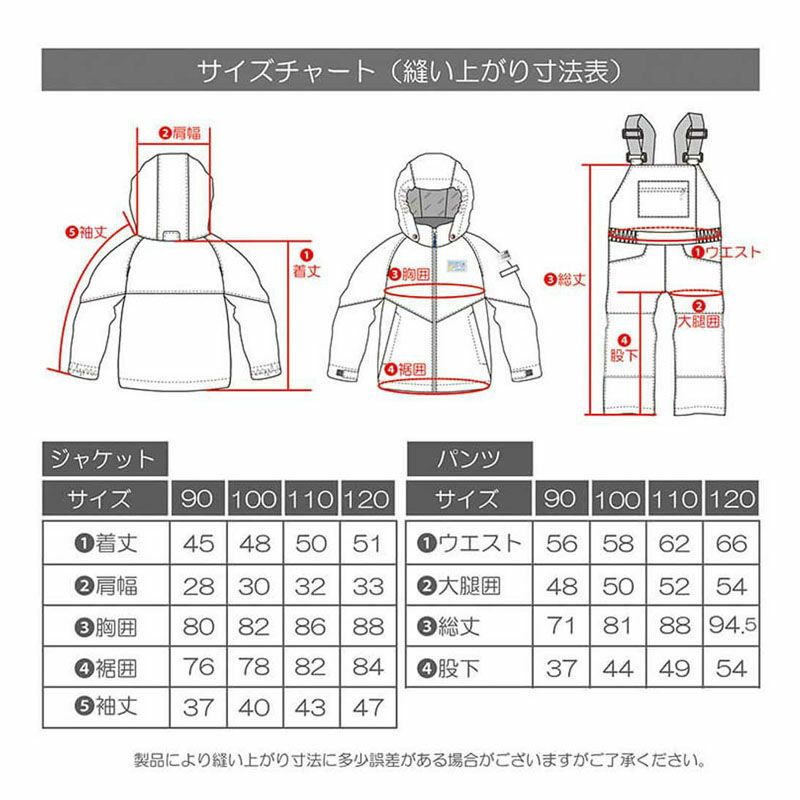 サイズチャート（縫い上がり寸法表）

❷肩幅
❺袖丈
❶着丈
❸胸囲
❹裾囲
❸総丈
❶ウエスト
❷大腿囲
❹股下

ジャケット

| サイズ | 90 | 100 | 110 | 120 |
|---|---|---|---|---|
| ❶着丈 | 45 | 48 | 50 | 51 |
| ❷肩幅 | 28 | 30 | 32 | 33 |
| ❸胸囲 | 80 | 82 | 86 | 88 |
| ❹裾囲 | 76 | 78 | 82 | 84 |
| ❺袖丈 | 37 | 40 | 43 | 47 |

パンツ

| サイズ | 90 | 100 | 110 | 120 |
|---|---|---|---|---|
| ❶ウエスト | 56 | 58 | 62 | 66 |
| ❷大腿囲 | 48 | 50 | 52 | 54 |
| ❸総丈 | 71 | 81 | 88 | 94.5 |
| ❹股下 | 37 | 44 | 49 | 54 |

製品により縫い上がり寸法に多少誤差がある場合がございますがご了承ください。