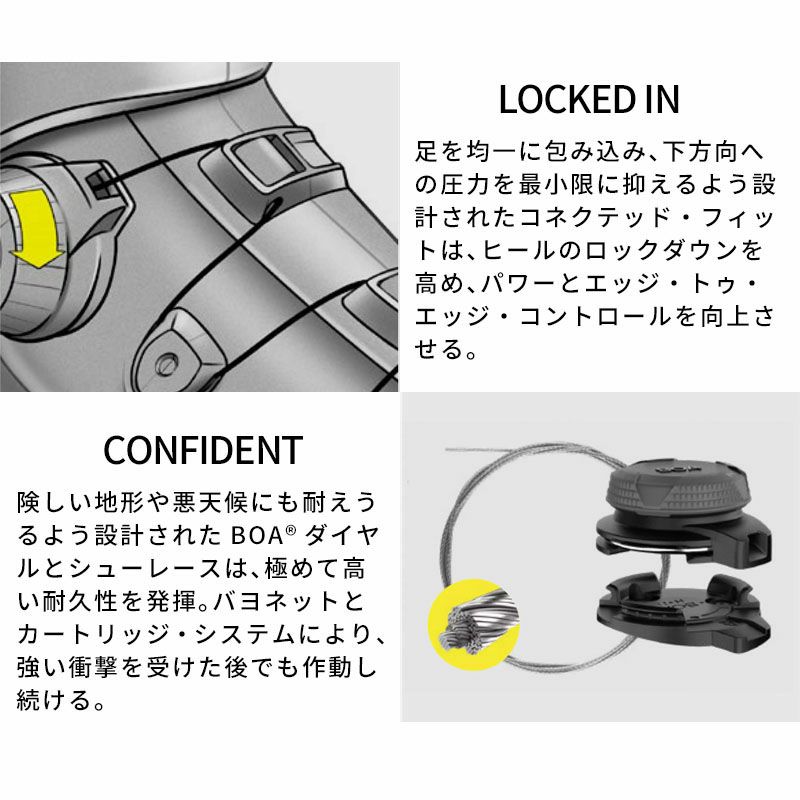 LOCKED IN

足を均一に包み込み、下方向への圧力を最小限に抑えるよう設計されたコネクテッド・フィットは、ヒールのロックダウンを高め、パワーとエッジ・トゥ・エッジ・コントロールを向上させる。

CONFIDENT

険しい地形や悪天候にも耐えうるよう設計された BOA® ダイヤルとシューレースは、極めて高い耐久性を発揮。バヨネットとカートリッジ・システムにより、強い衝撃を受けた後でも作動し続ける。