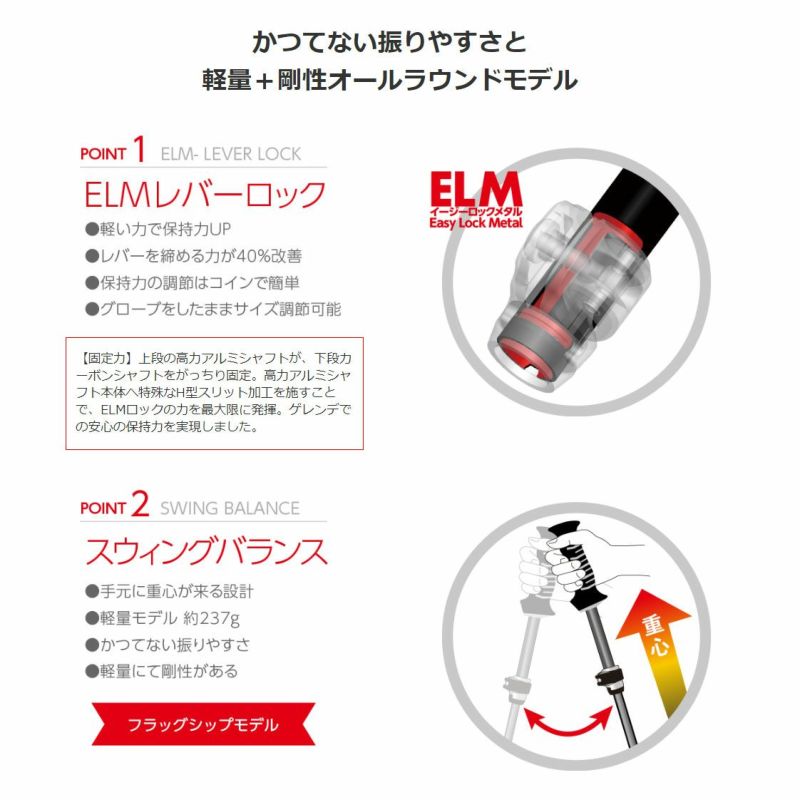 かつてない振りやすさと
軽量＋剛性オールラウンドモデル

POINT 1 ELM- LEVER LOCK

ELMレバーロック

●軽い力で保持力UP
●レバーを締める力が40%改善
●保持力の調節はコインで簡単
●グローブをしたままサイズ調節可能

【固定力】上段の高力アルミシャフトが、下段カーボンシャフトをがっちり固定。高力アルミシャフト本体へ特殊なH型スリット加工を施すことで、ELMロックの力を最大限に発揮。ゲレンデでの安心の保持力を実現しました。

ELM
イージーロックメタル
Easy Lock Metal

POINT 2 SWING BALANCE

スウィングバランス

●手元に重心が来る設計
●軽量モデル 約237g
●かつてない振りやすさ
●軽量にて剛性がある

フラッグシップモデル

重心