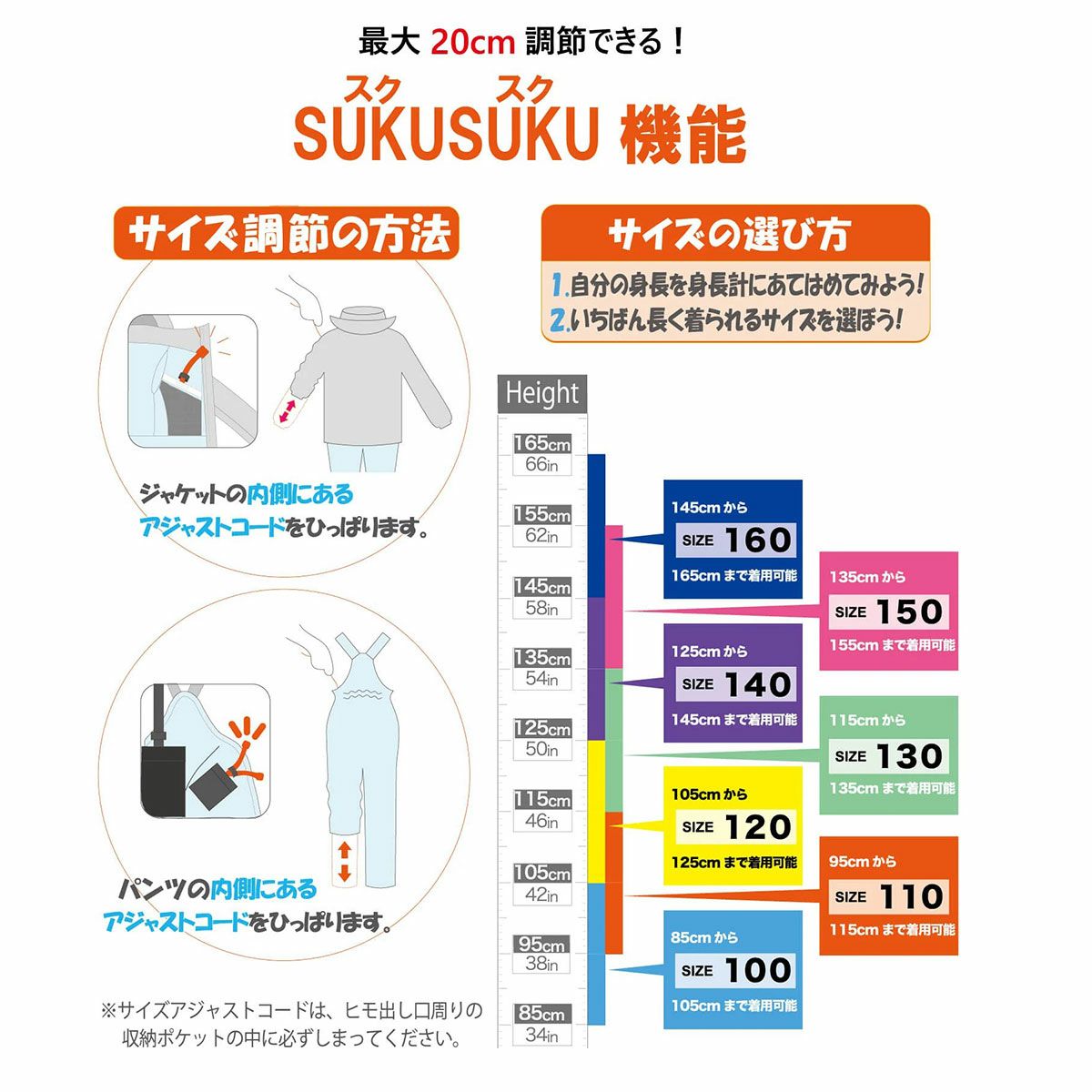 最大 20cm 調節できる！

スク スク
SUKUSUKU 機能

サイズ調節の方法

ジャケットの内側にある
アジャストコードをひっぱります。

パンツの内側にある
アジャストコードをひっぱります。

※サイズアジャストコードは、ヒモ出し口周りの収納ポケットの中に必ずしまってください。

サイズの選び方

1.自分の身長を身長計にあてはめてみよう！
2.いちばん長く着られるサイズを選ぼう！

Height
165cm 66in
155cm 62in
145cm 58in
135cm 54in
125cm 50in
115cm 46in
105cm 42in
95cm 38in
85cm 34in

145cm から
SIZE 160
165cm まで着用可能

135cm から
SIZE 150
155cm まで着用可能

125cm から
SIZE 140
145cm まで着用可能

115cm から
SIZE 130
135cm まで着用可能

105cm から
SIZE 120
125cm まで着用可能

95cm から
SIZE 110
115cm まで着用可能

85cm から
SIZE 100
105cm まで着用可能