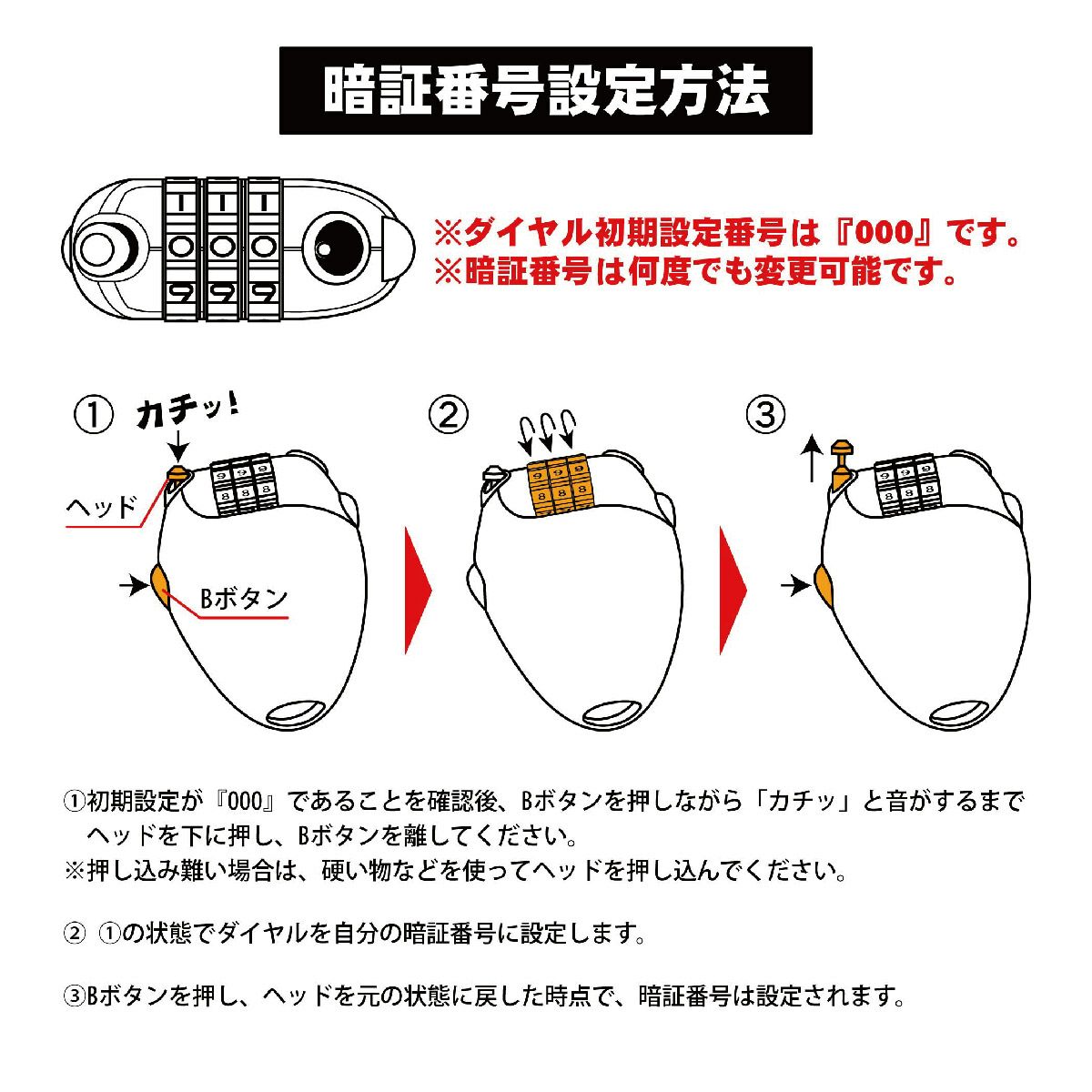 暗証番号設定方法

※ダイヤル初期設定番号は『000』です。
※暗証番号は何度でも変更可能です。

①

カチッ!

ヘッド

Bボタン

②

③

①初期設定が『000』であることを確認後、Bボタンを押しながら「カチッ」と音がするまでヘッドを下に押し、Bボタンを離してください。
※押し込み難い場合は、硬い物などを使ってヘッドを押し込んでください。

② ①の状態でダイヤルを自分の暗証番号に設定します。

③Bボタンを押し、ヘッドを元の状態に戻した時点で、暗証番号は設定されます。