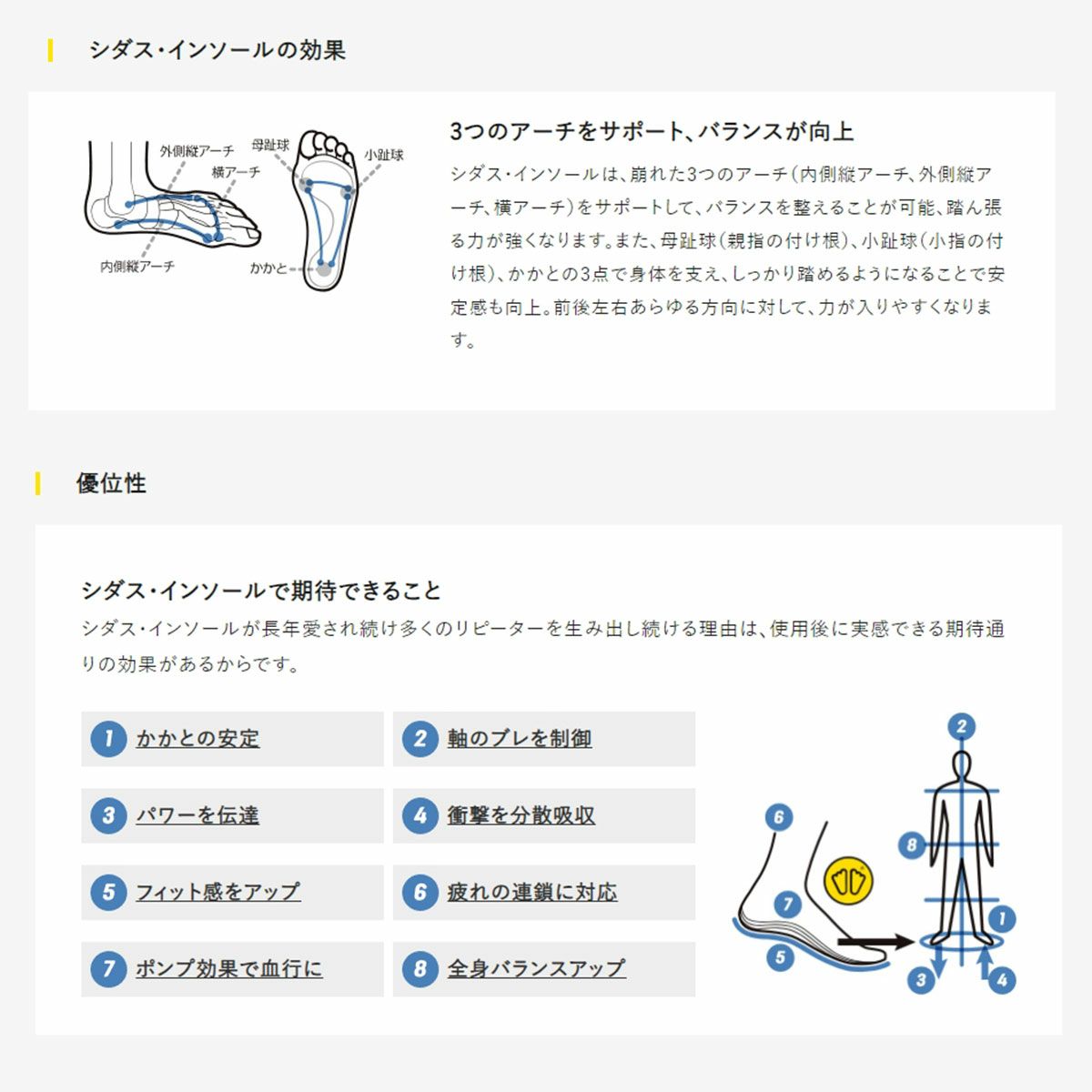 シダス・インソールの効果

外側縦アーチ
横アーチ
内側縦アーチ
母趾球
小趾球
かかと

3つのアーチをサポート、バランスが向上

シダス・インソールは、崩れた3つのアーチ（内側縦アーチ、外側縦アーチ、横アーチ）をサポートして、バランスを整えることが可能、踏ん張る力が強くなります。また、母趾球（親指の付け根）、小趾球（小指の付け根）、かかとの3点で身体を支え、しっかり踏めるようになることで安定感も向上。前後左右あらゆる方向に対して、力が入りやすくなります。

優位性

シダス・インソールで期待できること

シダス・インソールが長年愛され続け多くのリピーターを生み出し続ける理由は、使用後に実感できる期待通りの効果があるからです。

1 かかとの安定
2 軸のブレを制御
3 パワーを伝達
4 衝撃を分散吸収
5 フィット感をアップ
6 疲れの連鎖に対応
7 ポンプ効果で血行に
8 全身バランスアップ

6
7
5
2
8
1
3
4