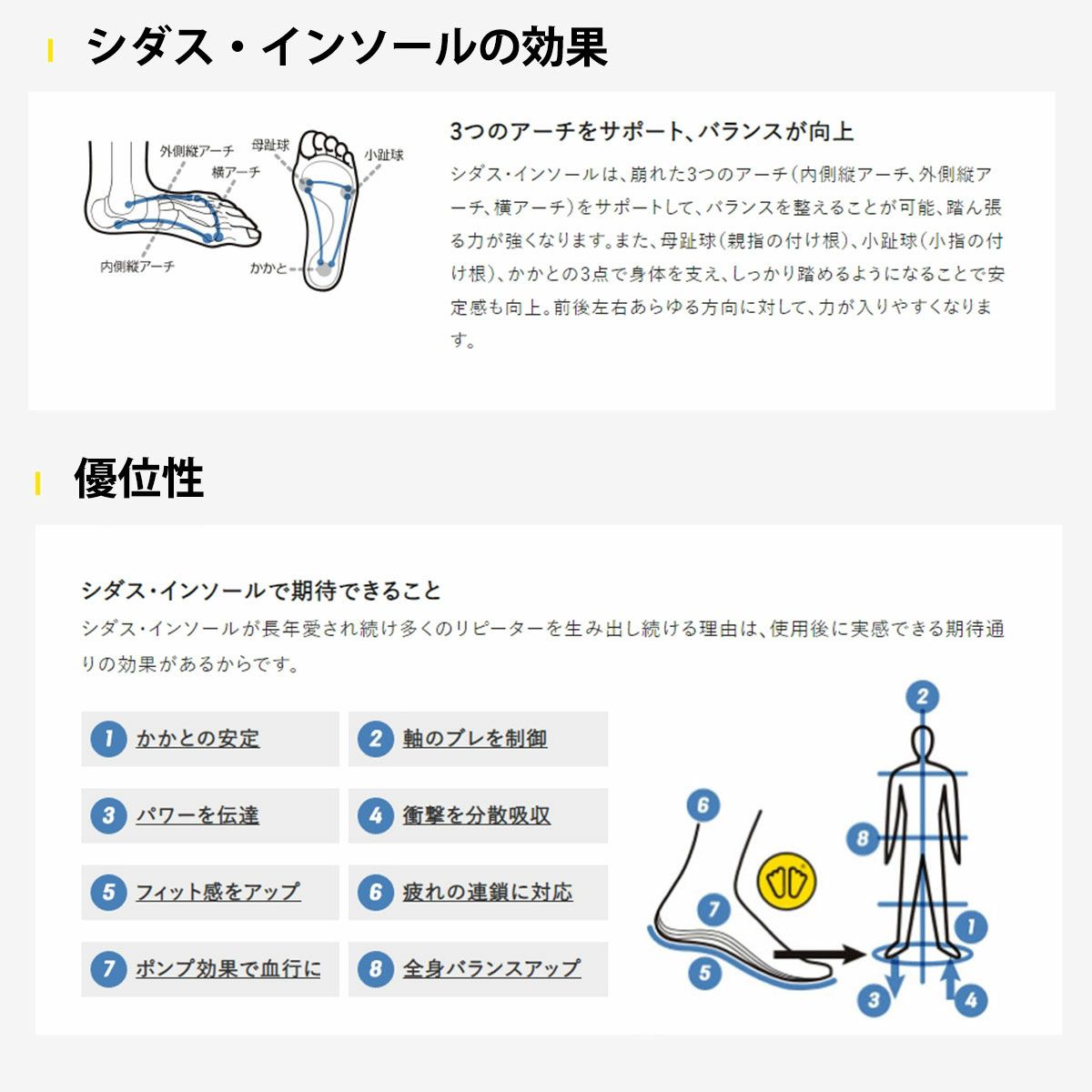 シダス・インソールの効果

外側縦アーチ
横アーチ
内側縦アーチ
母趾球
小趾球
かかと

3つのアーチをサポート、バランスが向上

シダス・インソールは、崩れた3つのアーチ（内側縦アーチ、外側縦アーチ、横アーチ）をサポートして、バランスを整えることが可能、踏ん張る力が強くなります。また、母趾球（親指の付け根）、小趾球（小指の付け根）、かかとの3点で身体を支え、しっかり踏めるようになることで安定感も向上。前後左右あらゆる方向に対して、力が入りやすくなります。

優位性

シダス・インソールで期待できること

シダス・インソールが長年愛され続け多くのリピーターを生み出し続ける理由は、使用後に実感できる期待通りの効果があるからです。

1 かかとの安定
2 軸のブレを制御
3 パワーを伝達
4 衝撃を分散吸収
5 フィット感をアップ
6 疲れの連鎖に対応
7 ポンプ効果で血行に
8 全身バランスアップ

6
7
5
2
8
1
3
4