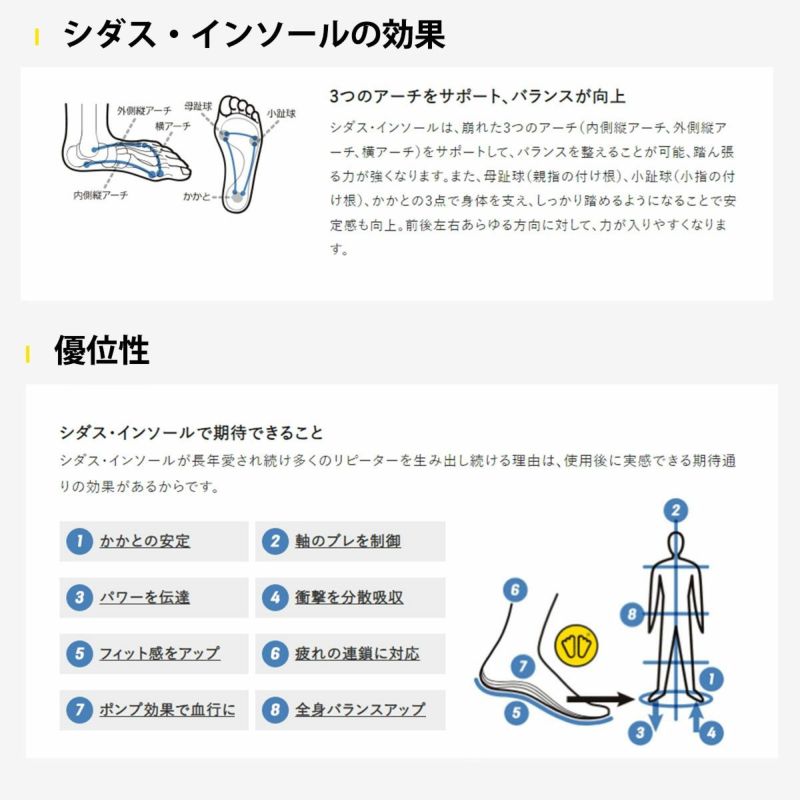 シダス・インソールの効果

外側縦アーチ
横アーチ
内側縦アーチ
母趾球
小趾球
かかと

3つのアーチをサポート、バランスが向上
シダス・インソールは、崩れた3つのアーチ(内側縦アーチ、外側縦アーチ、横アーチ)をサポートして、バランスを整えることが可能、踏ん張る力が強くなります。また、母趾球(親指の付け根)、小趾球(小指の付け根)、かかとの3点で身体を支え、しっかり踏めるようになることで安定感も向上。前後左右あらゆる方向に対して、力が入りやすくなります。

優位性

シダス・インソールで期待できること
シダス・インソールが長年愛され続け多くのリピーターを生み出し続ける理由は、使用後に実感できる期待通りの効果があるからです。

1 かかとの安定
2 軸のブレを制御
3 パワーを伝達
4 衝撃を分散吸収
5 フィット感をアップ
6 疲れの連鎖に対応
7 ポンプ効果で血行に
8 全身バランスアップ

6
7
5
2
8
1
3
4