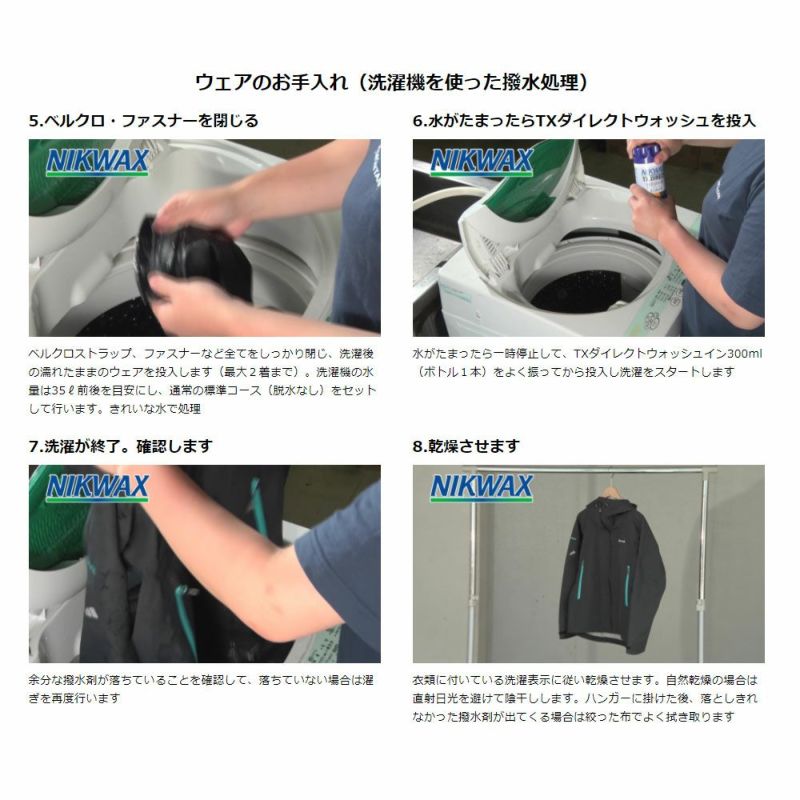 ウェアのお手入れ（洗濯機を使った撥水処理）

5.ベルクロ・ファスナーを閉じる

NIKWAX

ベルクロストラップ、ファスナーなど全てをしっかり閉じ、洗濯後の濡れたままのウェアを投入します（最大２着まで）。洗濯機の水量は35ℓ前後を目安にし、通常の標準コース（脱水なし）をセットして行います。きれいな水で処理

6.水がたまったらTXダイレクトウォッシュを投入

NIKWAX

水がたまったら一時停止して、TXダイレクトウォッシュイン300ml（ボトル１本）をよく振ってから投入し洗濯をスタートします

7.洗濯が終了。確認します

NIKWAX

余分な撥水剤が落ちていることを確認して、落ちていない場合は濯ぎを再度行います

8.乾燥させます

NIKWAX

衣類に付いている洗濯表示に従い乾燥させます。自然乾燥の場合は直射日光を避けて陰干しします。ハンガーに掛けた後、落としきれなかった撥水剤が出てくる場合は絞った布でよく拭き取ります