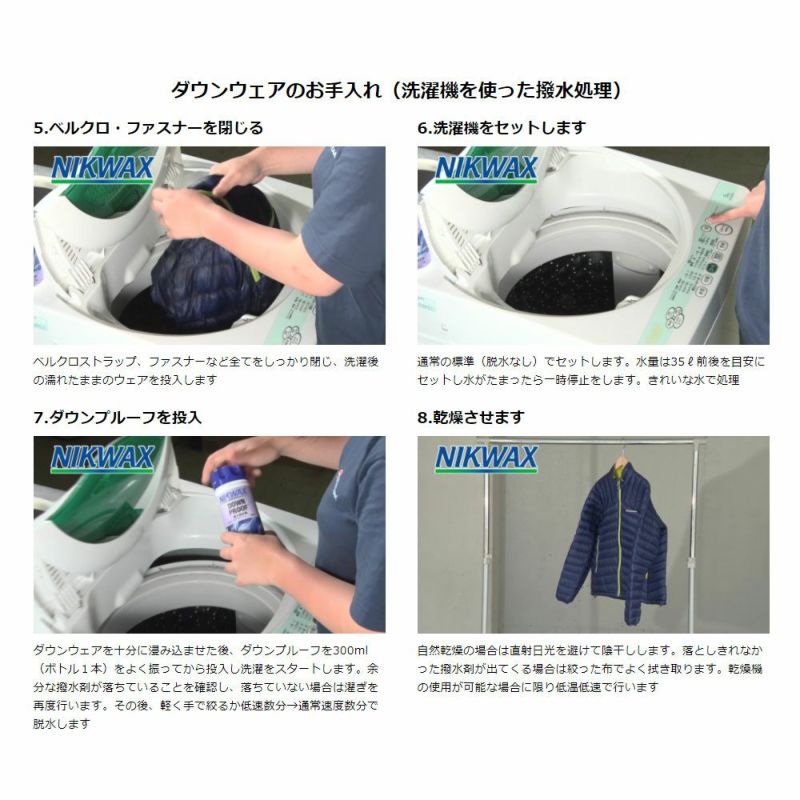 ダウンウェアのお手入れ（洗濯機を使った撥水処理）

5.ベルクロ・ファスナーを閉じる

NIKWAX

ベルクロストラップ、ファスナーなど全てをしっかり閉じ、洗濯後の濡れたままのウェアを投入します

6.洗濯機をセットします

NIKWAX

通常の標準（脱水なし）でセットします。水量は35ℓ前後を目安にセットし水がたまったら一時停止をします。きれいな水で処理

7.ダウンプルーフを投入

NIKWAX

NIKWAX DOWN PROOF

ダウンウェアを十分に浸み込ませた後、ダウンプルーフを300ml（ボトル1本）をよく振ってから投入し洗濯をスタートします。余分な撥水剤が落ちていることを確認し、落ちていない場合は濯ぎを再度行います。その後、軽く手で絞るか低速数分→通常速度数分で脱水します

8.乾燥させます

NIKWAX

自然乾燥の場合は直射日光を避けて陰干しします。落としきれなかった撥水剤が出てくる場合は絞った布でよく拭き取ります。乾燥機の使用が可能な場合に限り低温低速で行います